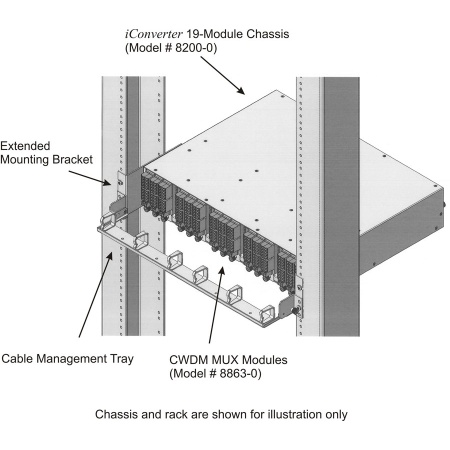 iConverter 19-Module Chassis
(Model # 8200-0)

Extended
Mounting Bracket

Cable Management Tray

CWDM MUX Modules
(Model # 8863-0)

Chassis and rack are shown for illustration only