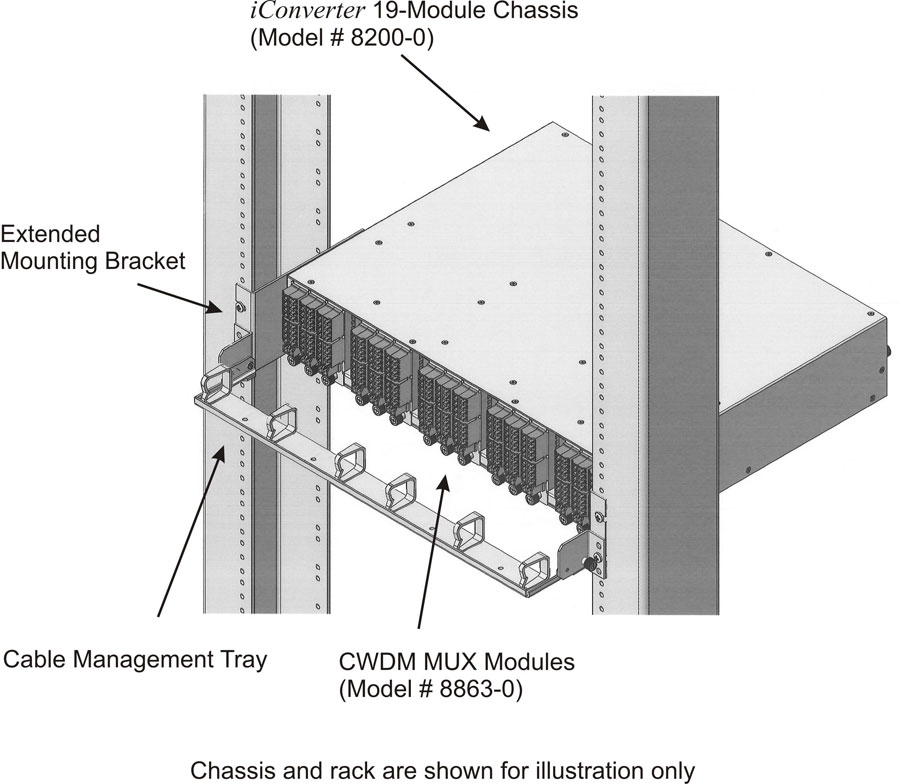 iConverter 19-Module Chassis
(Model # 8200-0)

Extended
Mounting Bracket

Cable Management Tray

CWDM MUX Modules
(Model # 8863-0)

Chassis and rack are shown for illustration only